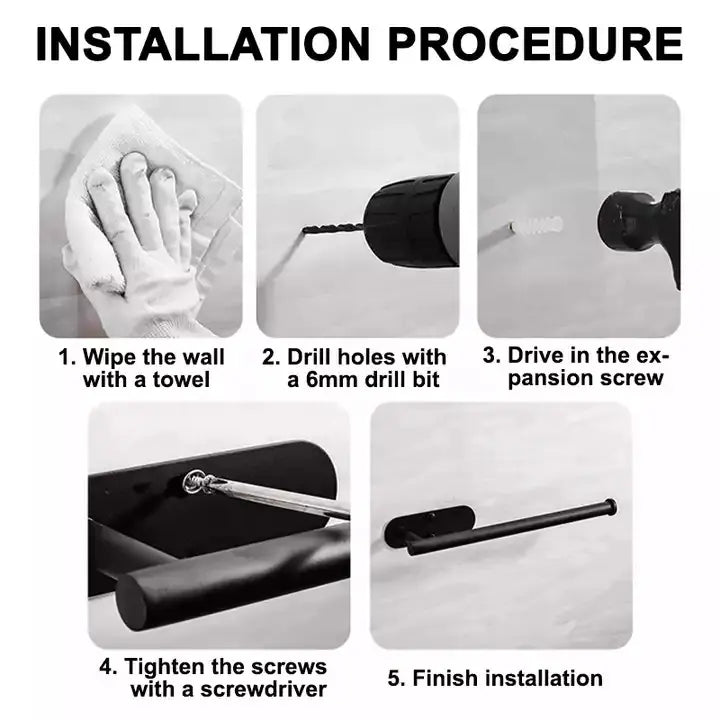 INSTALLATION PROCEDURE

1. Wipe the wall with a towel

2. Drill holes with a 6mm drill bit

3. Drive in the expansion screw

4. Tighten the screws with a screwdriver

5. Finish installation